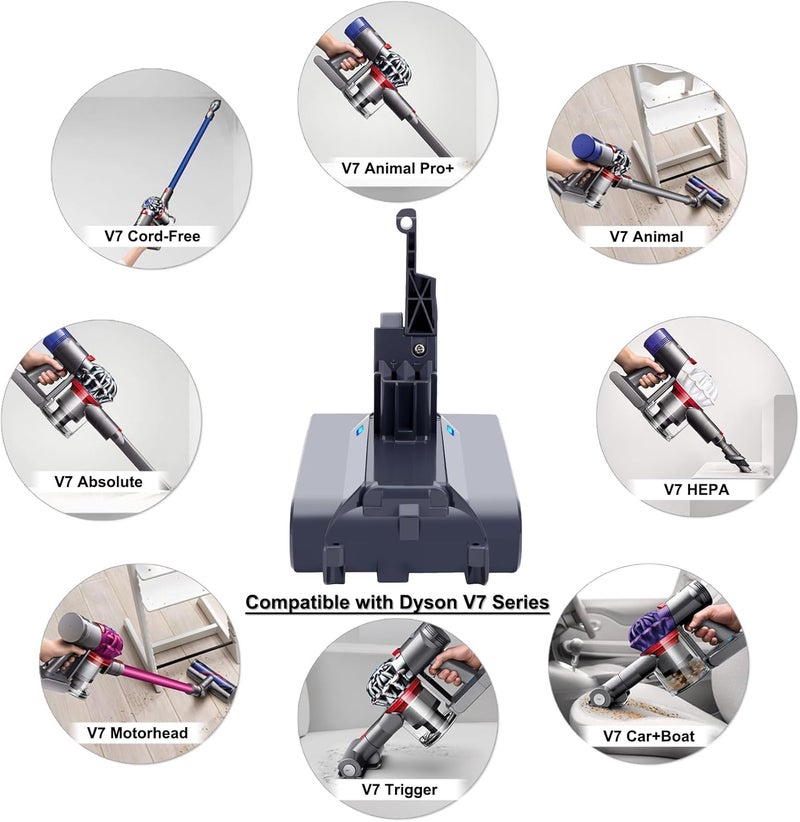 V7 Animal Pro+

V7 Cord-Free

V7 Animal

V7 Absolute

V7 HEPA

Compatible with Dyson V7 Series

V7 Motorhead

V7 Trigger

V7 Car+Boat